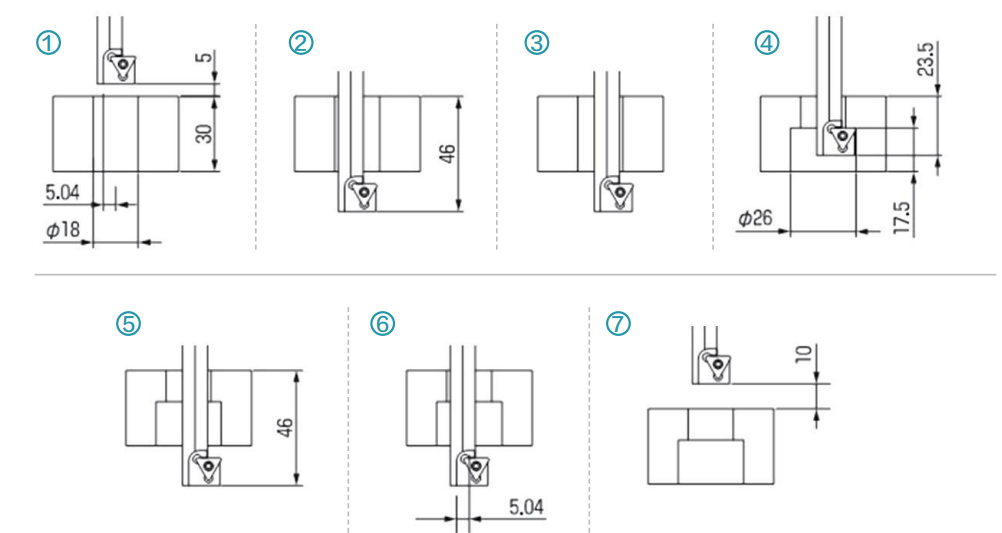 ①
5
30
5.04
$\phi 18$

②
46

③

④
23.5
$\phi 26$
17.5

⑤
46

⑥
5.04

⑦
10